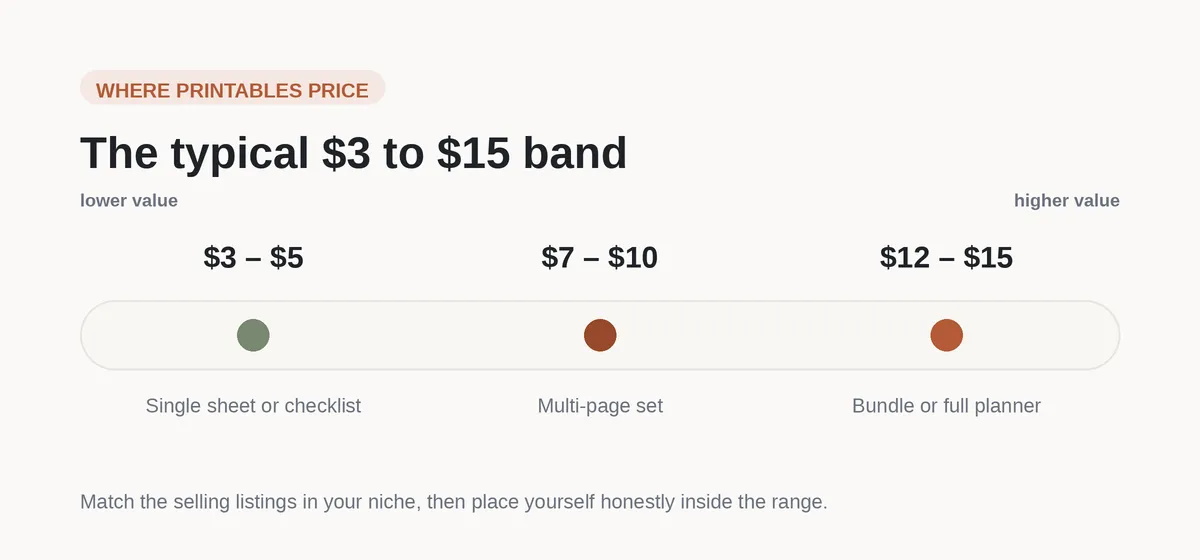 WHERE PRINTABLES PRICE

The typical \$3 to \$15 band

lower value

higher value

\$3 – \$5

\$7 – \$10

\$12 – \$15

Single sheet or checklist

Multi-page set

Bundle or full planner

Match the selling listings in your niche, then place yourself honestly inside the range.